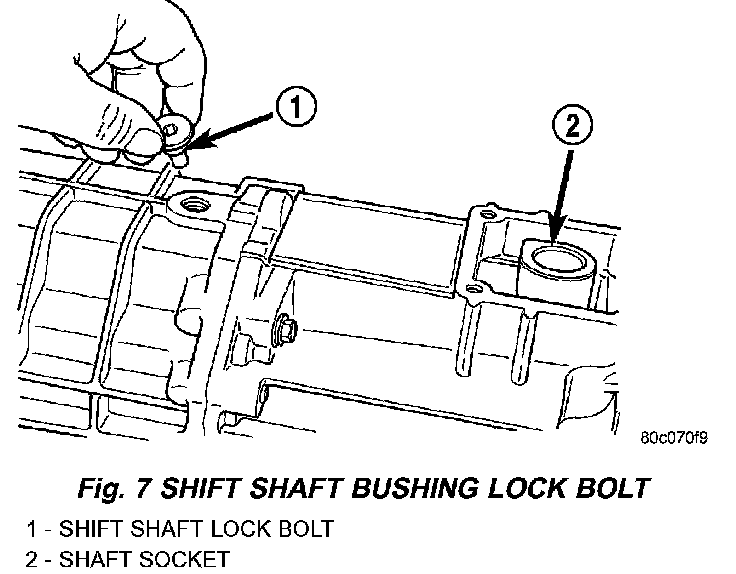 1

2

80c070f9

Fig. 7 SHIFT SHAFT BUSHING LOCK BOLT

1 - SHIFT SHAFT LOCK BOLT
2 - SHAFT SOCKET