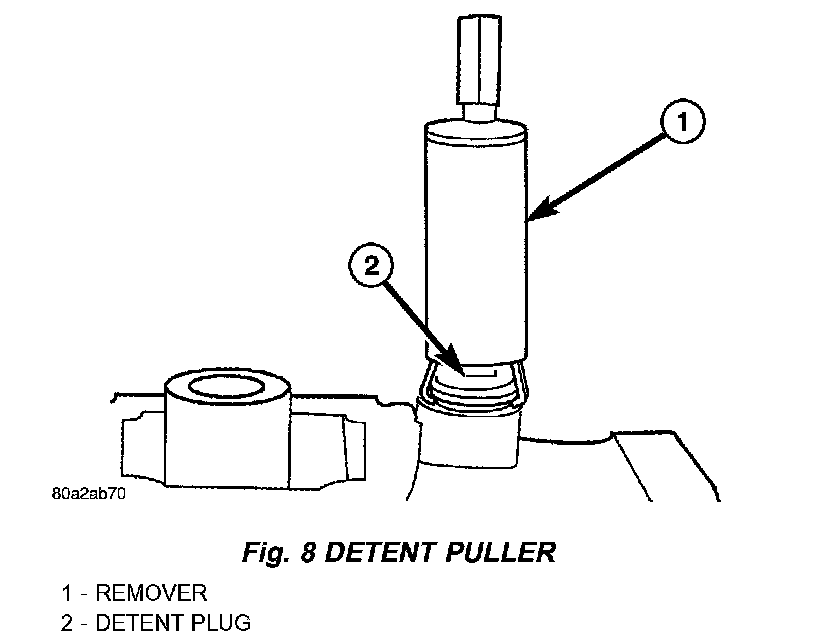 1

2

80a2ab70

Fig. 8 DETENT PULLER

1 - REMOVER
2 - DETENT PLUG