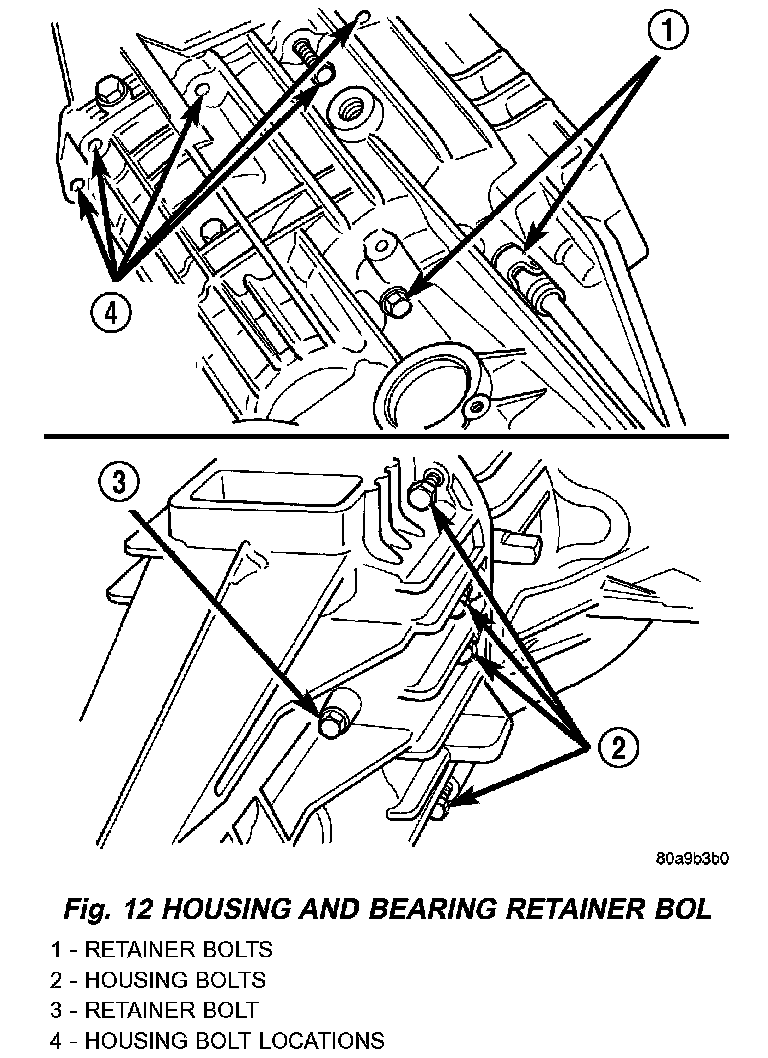 1

4

3

2

80a9b3b0

Fig. 12 HOUSING AND BEARING RETAINER BOL

1 - RETAINER BOLTS
2 - HOUSING BOLTS
3 - RETAINER BOLT
4 - HOUSING BOLT LOCATIONS