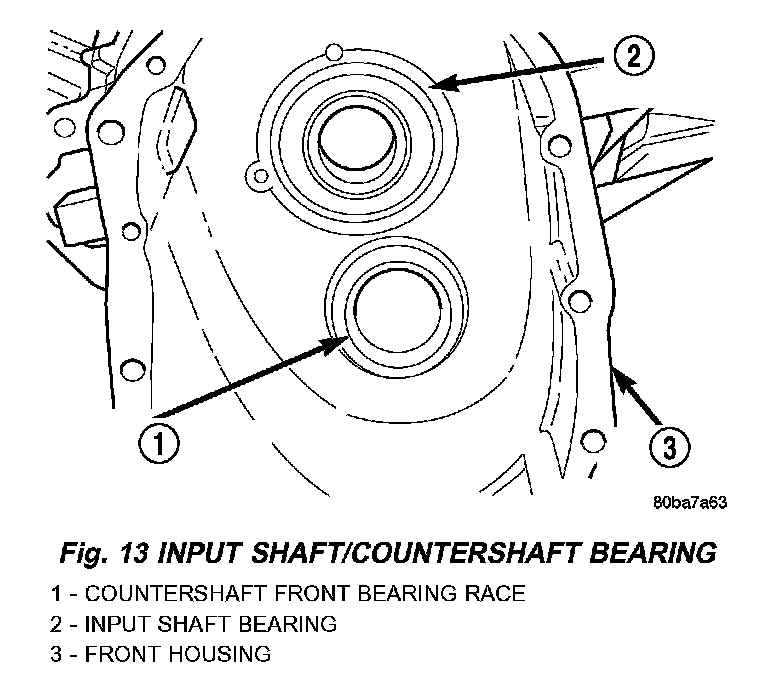 2

1

3

80ba7a63

Fig. 13 INPUT SHAFT/COUNTERSHAFT BEARING

1 - COUNTERSHAFT FRONT BEARING RACE
2 - INPUT SHAFT BEARING
3 - FRONT HOUSING