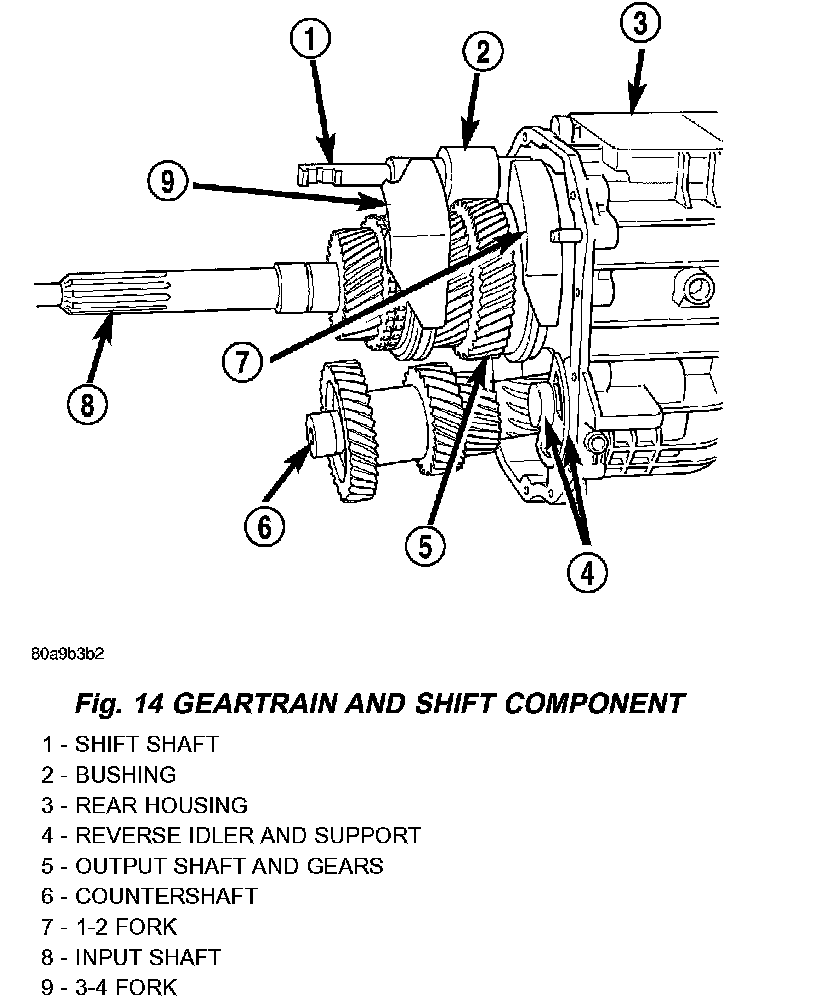 1
2
3
9
7
8
6
5
4

80a9b3b2

Fig. 14 GEARTRAIN AND SHIFT COMPONENT

1 - SHIFT SHAFT
2 - BUSHING
3 - REAR HOUSING
4 - REVERSE IDLER AND SUPPORT
5 - OUTPUT SHAFT AND GEARS
6 - COUNTERSHAFT
7 - 1-2 FORK
8 - INPUT SHAFT
9 - 3-4 FORK