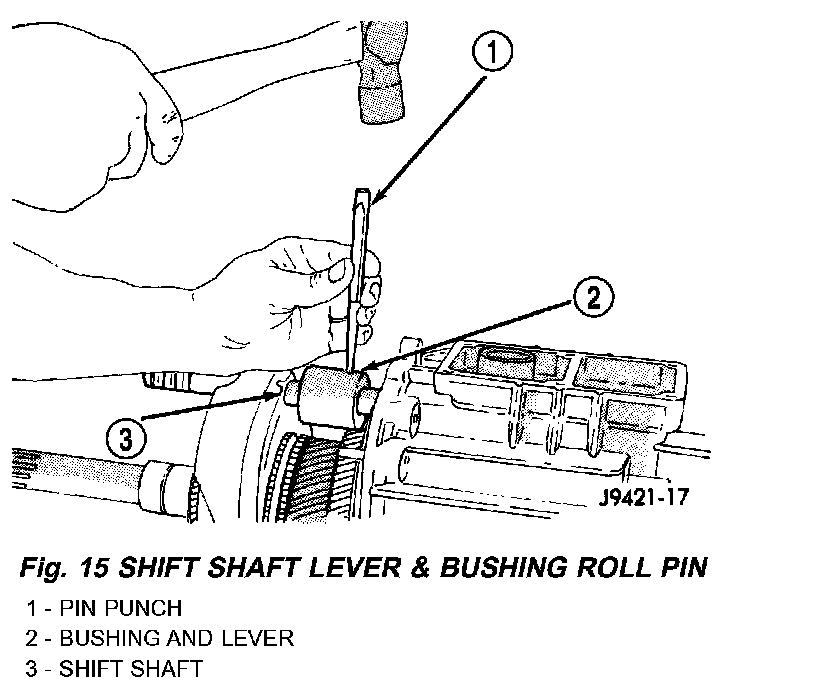 1
2
3
J9421-17

Fig. 15 SHIFT SHAFT LEVER & BUSHING ROLL PIN
1 - PIN PUNCH
2 - BUSHING AND LEVER
3 - SHIFT SHAFT