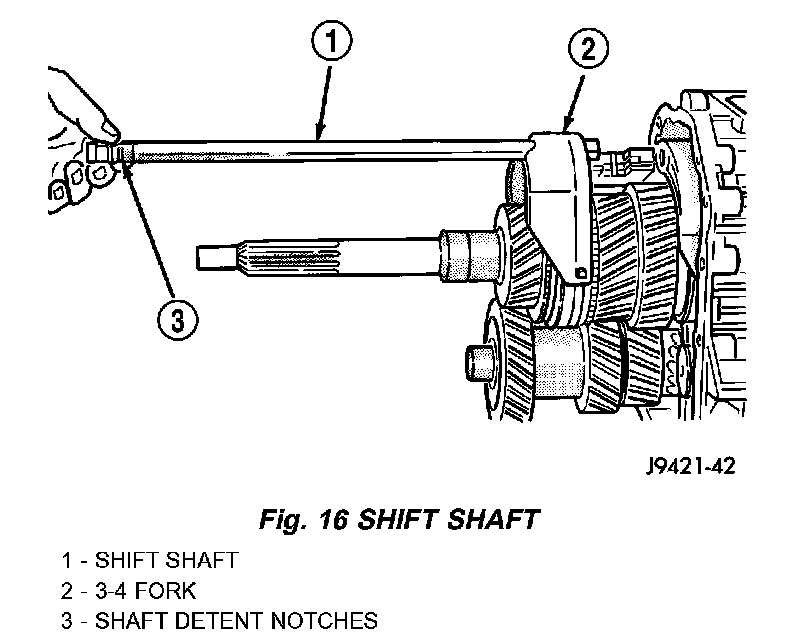 1

2

3

J9421-42

Fig. 16 SHIFT SHAFT

1 - SHIFT SHAFT
2 - 3-4 FORK
3 - SHAFT DETENT NOTCHES