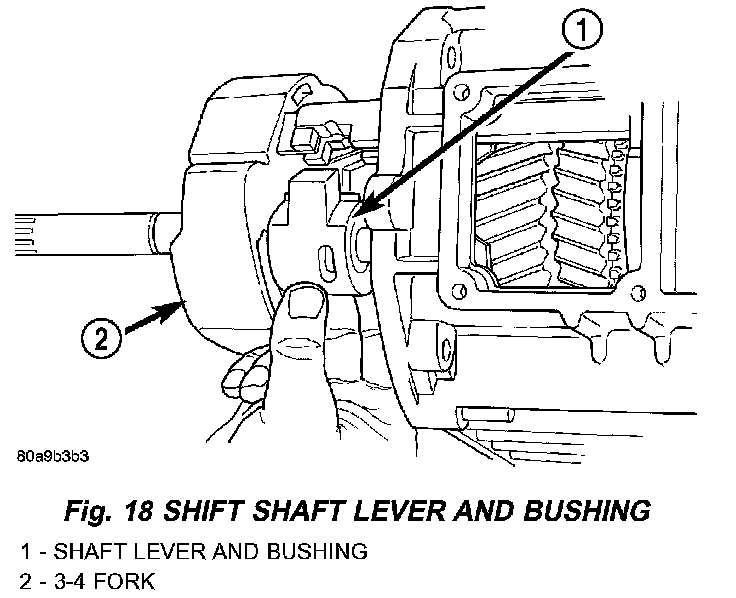 1

2

80a9b3b3

Fig. 18 SHIFT SHAFT LEVER AND BUSHING

1 - SHAFT LEVER AND BUSHING
2 - 3-4 FORK