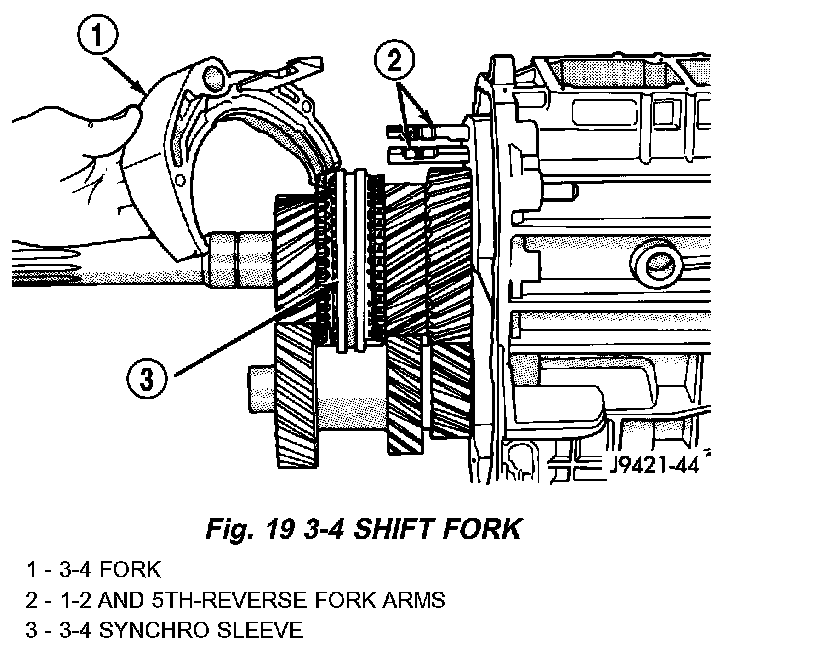 1

2

3

J9421-44

Fig. 19 3-4 SHIFT FORK

1 - 3-4 FORK
2 - 1-2 AND 5TH-REVERSE FORK ARMS
3 - 3-4 SYNCHRO SLEEVE