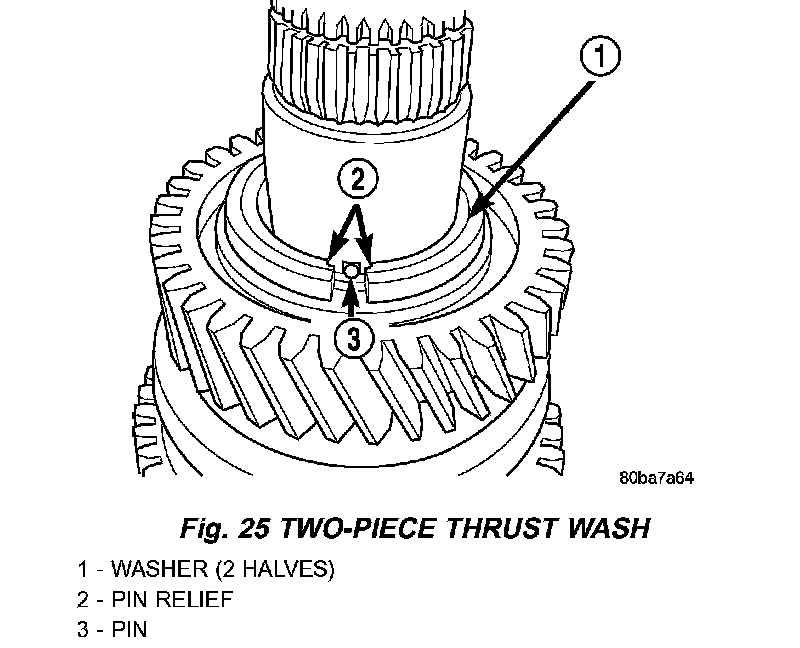 1

2

3

80ba7a64

Fig. 25 TWO-PIECE THRUST WASH

1 - WASHER (2 HALVES)
2 - PIN RELIEF
3 - PIN