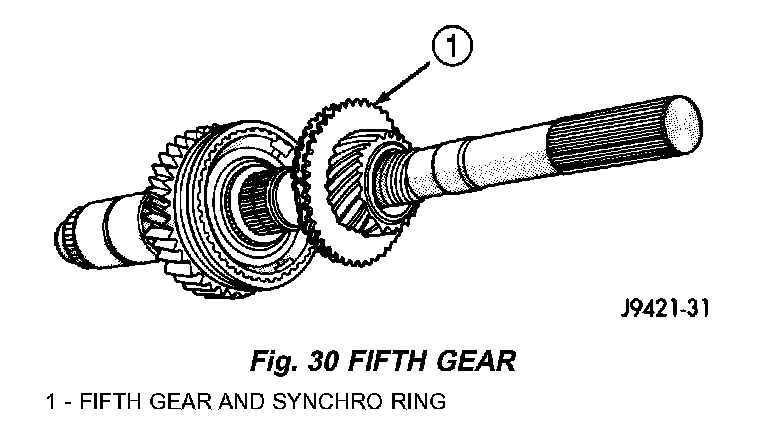 1

J9421-31

Fig. 30 FIFTH GEAR

1 - FIFTH GEAR AND SYNCHRO RING