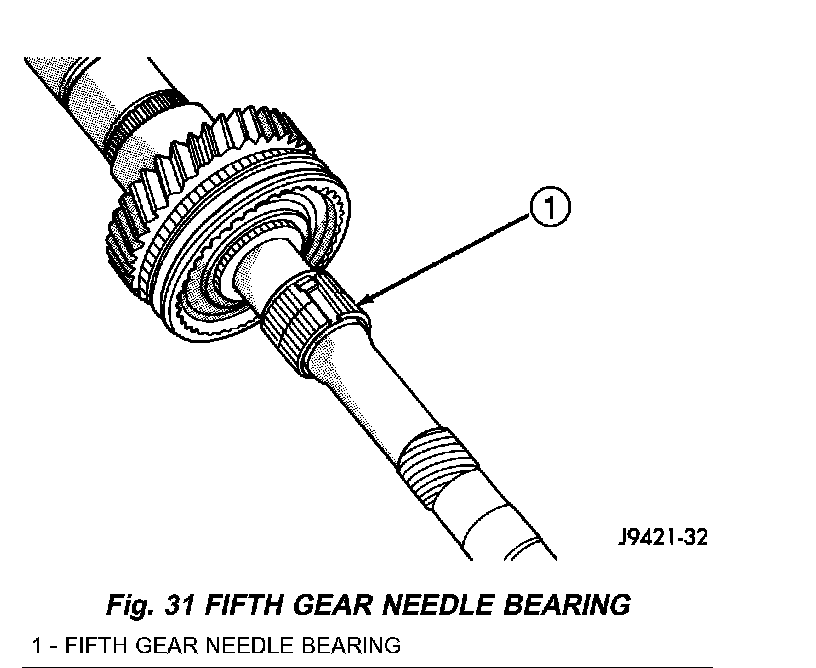 1

J9421-32

Fig. 31 FIFTH GEAR NEEDLE BEARING

1 - FIFTH GEAR NEEDLE BEARING