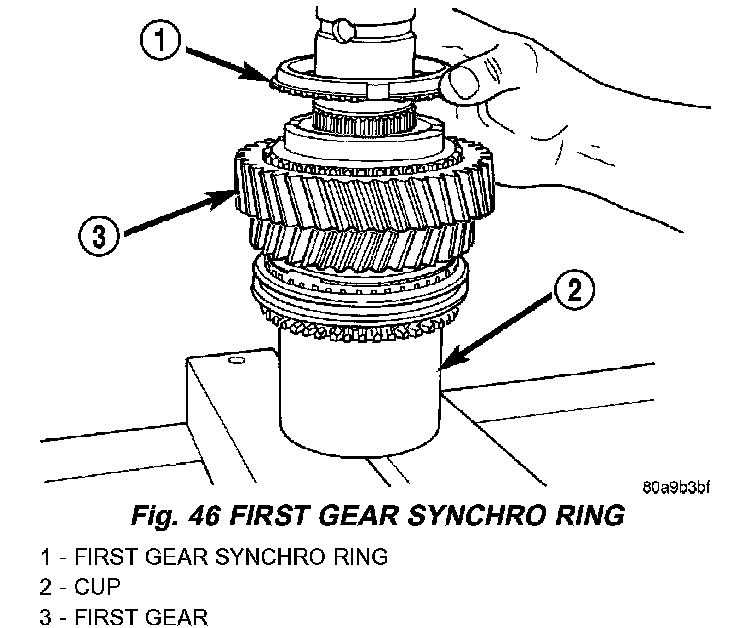 1

3

2

80a9b3bf

Fig. 46 FIRST GEAR SYNCHRO RING

1 - FIRST GEAR SYNCHRO RING
2 - CUP
3 - FIRST GEAR