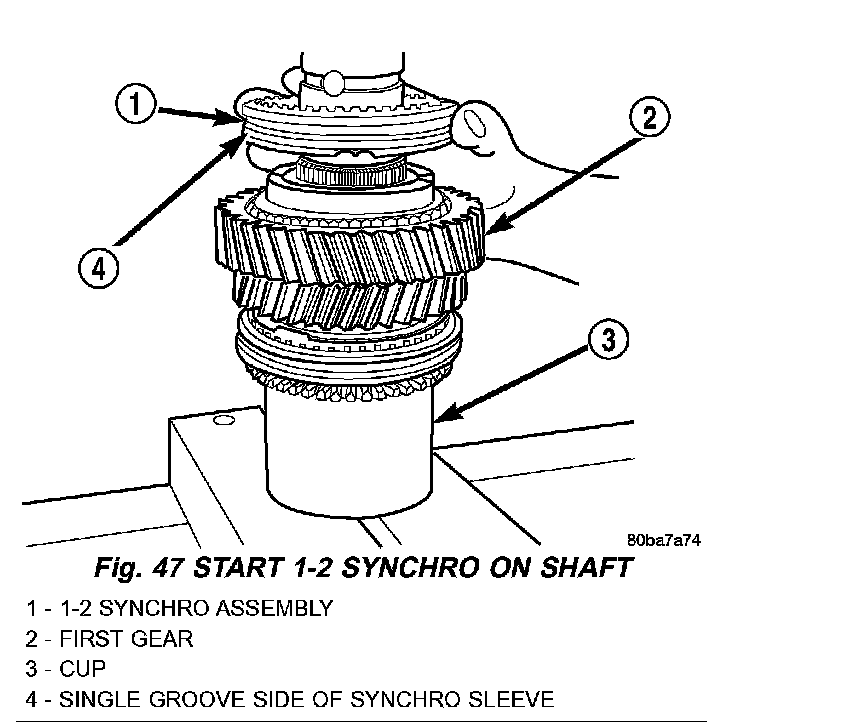 1

2

4

3

80ba7a74

Fig. 47 START 1-2 SYNCHRO ON SHAFT

1 - 1-2 SYNCHRO ASSEMBLY
2 - FIRST GEAR
3 - CUP
4 - SINGLE GROOVE SIDE OF SYNCHRO SLEEVE