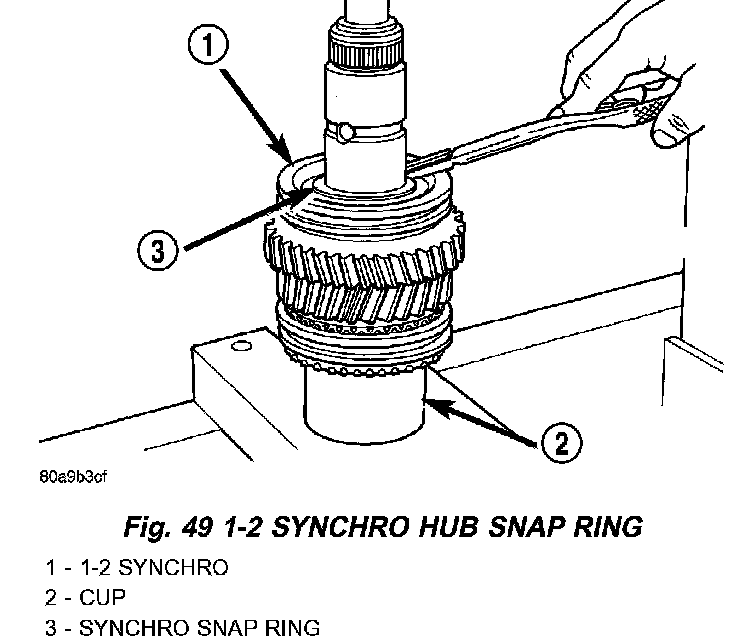 1

3

2

80a9b3cf

Fig. 49 1-2 SYNCHRO HUB SNAP RING

1 - 1-2 SYNCHRO
2 - CUP
3 - SYNCHRO SNAP RING