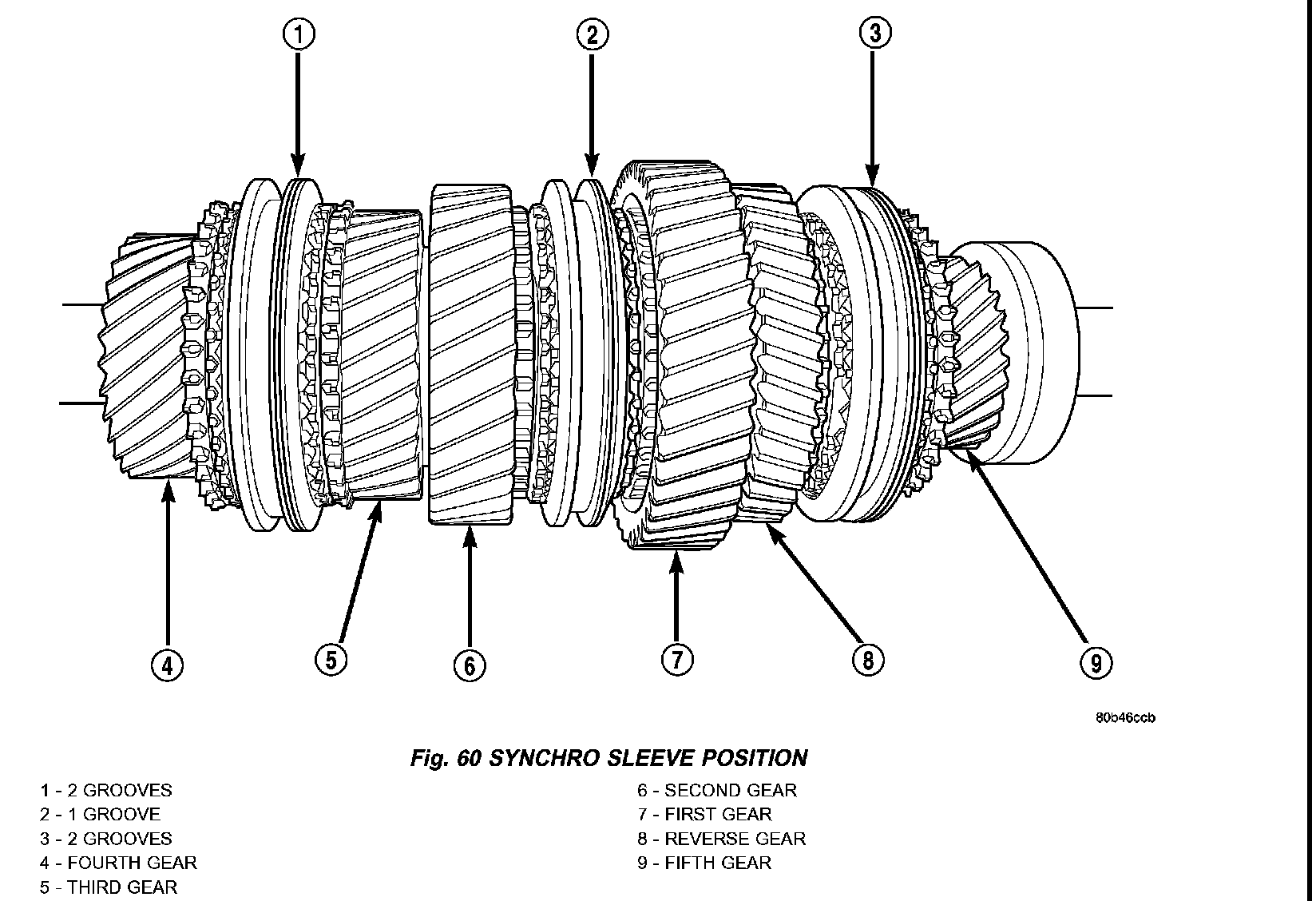 1
2
3
4
5
6
7
8
9

80b46ccb

Fig. 60 SYNCHRO SLEEVE POSITION

1 - 2 GROOVES
2 - 1 GROOVE
3 - 2 GROOVES
4 - FOURTH GEAR
5 - THIRD GEAR

6 - SECOND GEAR
7 - FIRST GEAR
8 - REVERSE GEAR
9 - FIFTH GEAR