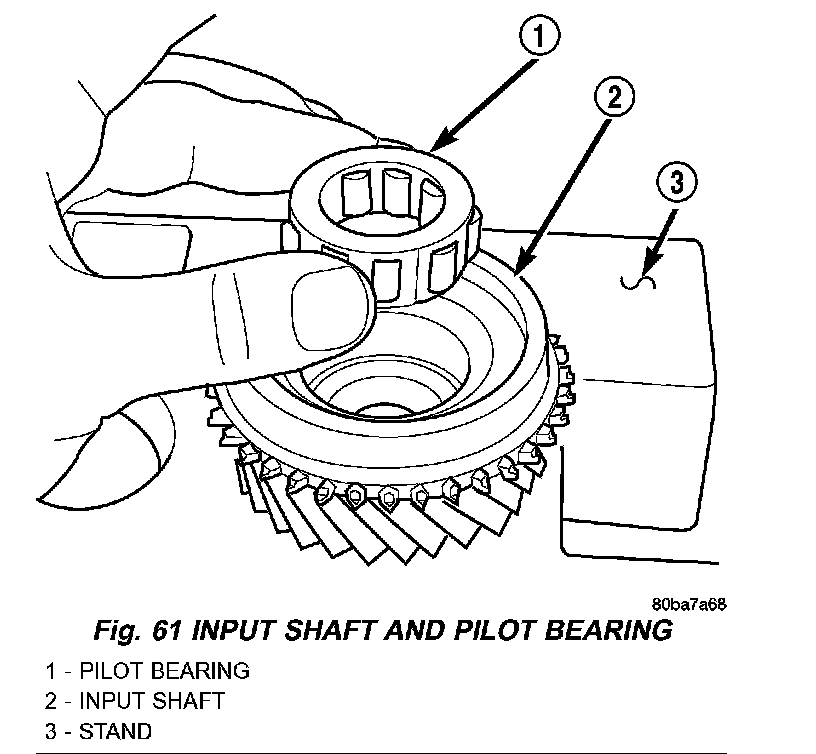 1
2
3

80ba7a68

Fig. 61 INPUT SHAFT AND PILOT BEARING

1 - PILOT BEARING
2 - INPUT SHAFT
3 - STAND