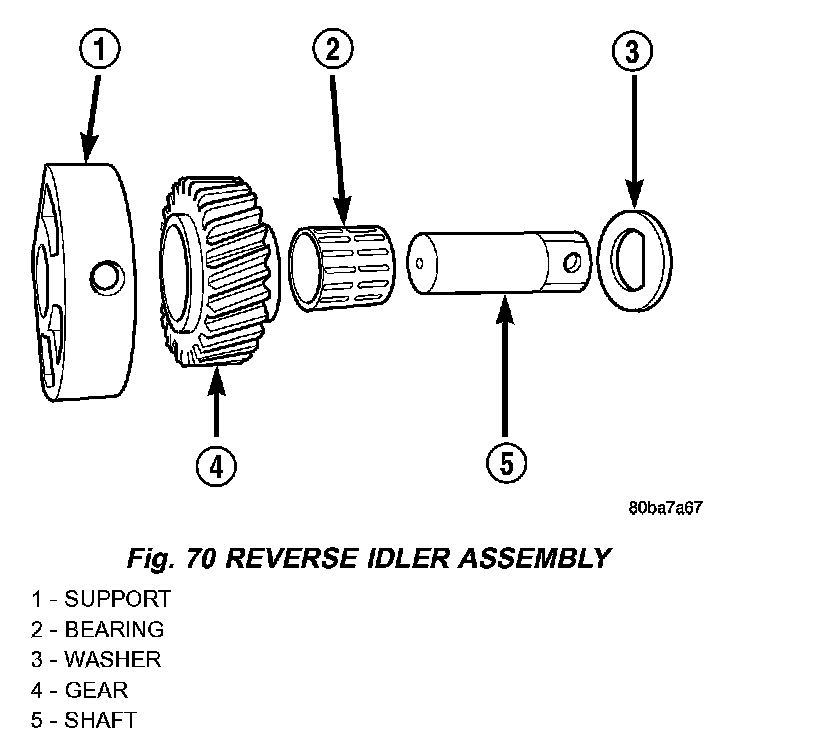 1
2
3
4
5

80ba7a67

Fig. 70 REVERSE IDLER ASSEMBLY

1 - SUPPORT
2 - BEARING
3 - WASHER
4 - GEAR
5 - SHAFT