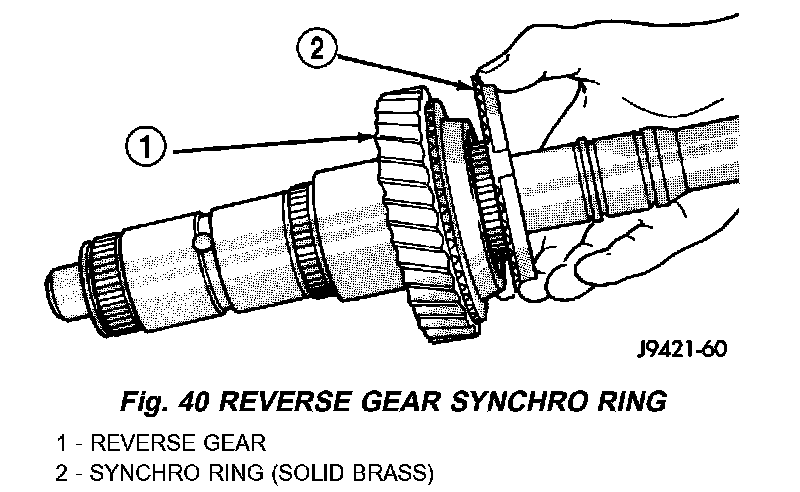 2

1

J9421-60

Fig. 40 REVERSE GEAR SYNCHRO RING

1 - REVERSE GEAR
2 - SYNCHRO RING (SOLID BRASS)