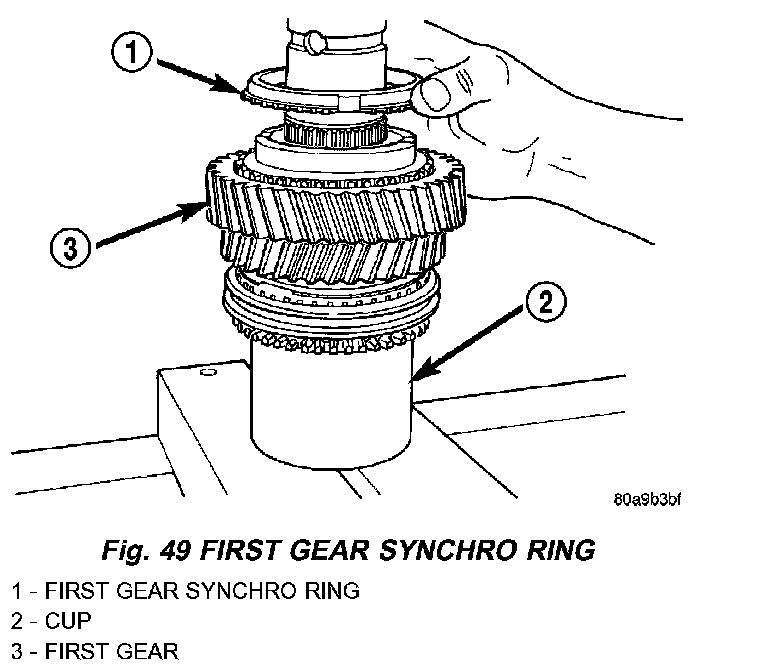 1

3

2

80a9b3bf

Fig. 49 FIRST GEAR SYNCHRO RING

1 - FIRST GEAR SYNCHRO RING
2 - CUP
3 - FIRST GEAR