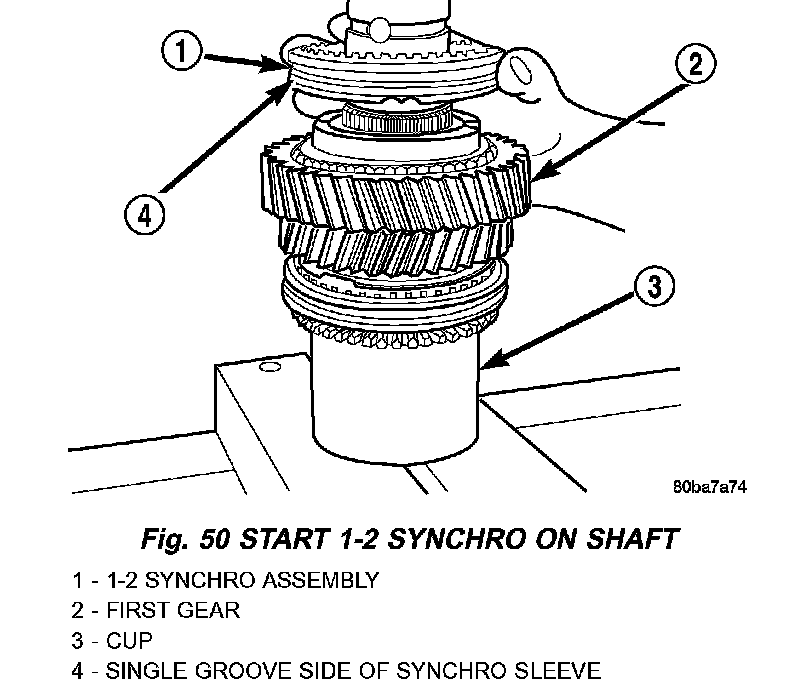 1
2
4
3
80ba7a74

Fig. 50 START 1-2 SYNCHRO ON SHAFT

1 - 1-2 SYNCHRO ASSEMBLY
2 - FIRST GEAR
3 - CUP
4 - SINGLE GROOVE SIDE OF SYNCHRO SLEEVE