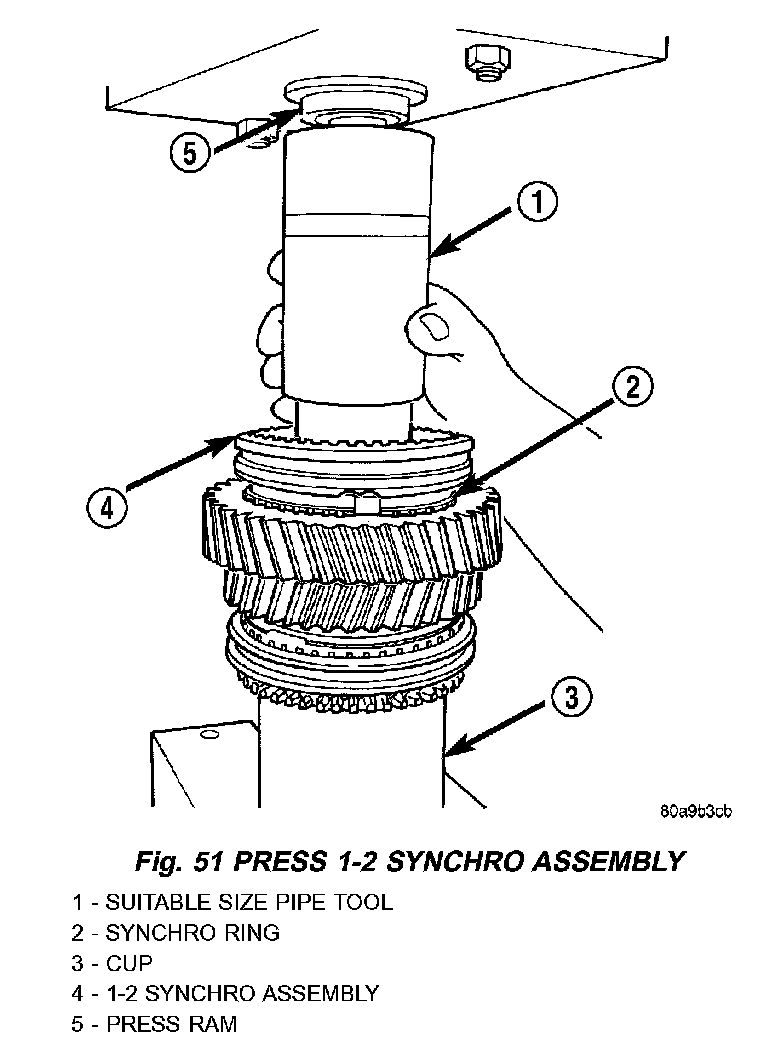 5
1
2
4
3
80a9b3cb

Fig. 51 PRESS 1-2 SYNCHRO ASSEMBLY

1 - SUITABLE SIZE PIPE TOOL
2 - SYNCHRO RING
3 - CUP
4 - 1-2 SYNCHRO ASSEMBLY
5 - PRESS RAM