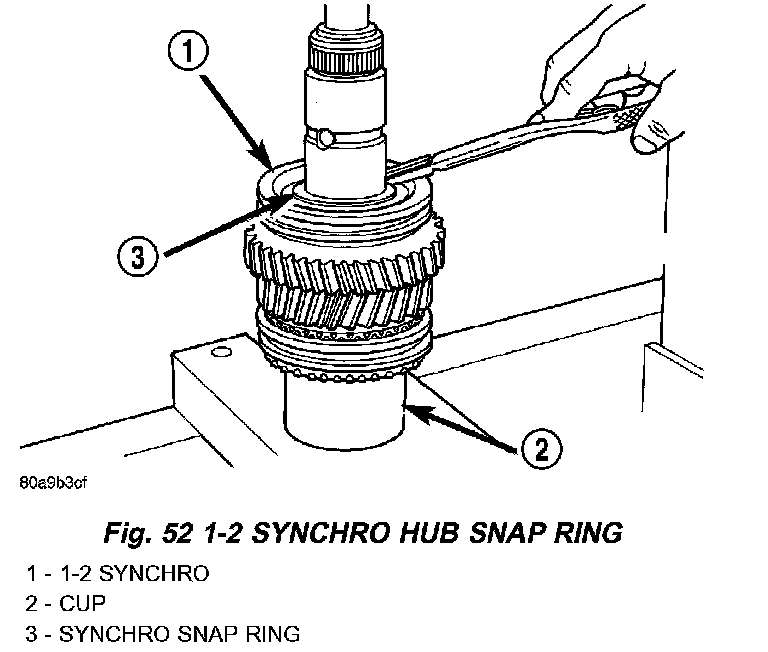 1

3

2

80a9b3cf

Fig. 52 1-2 SYNCHRO HUB SNAP RING

1 - 1-2 SYNCHRO
2 - CUP
3 - SYNCHRO SNAP RING