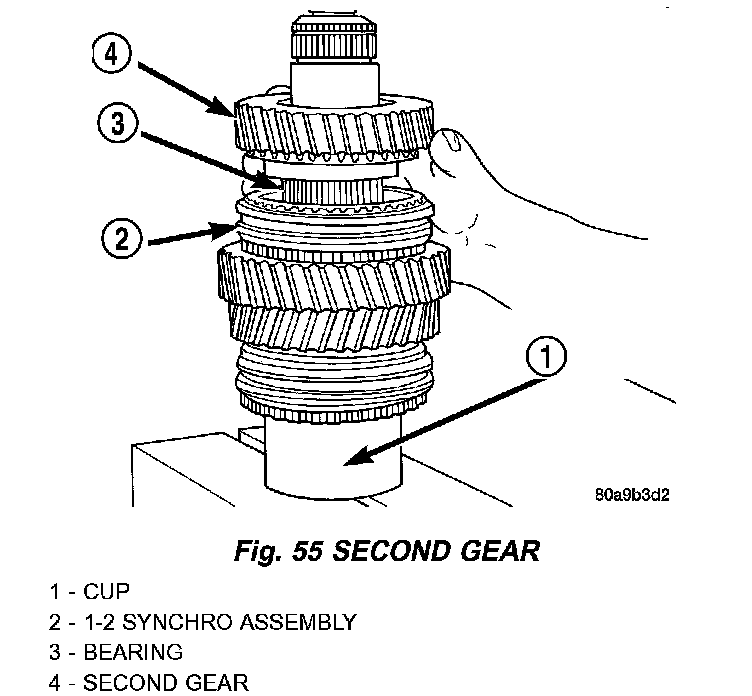 4

3

2

1

80a9b3d2

Fig. 55 SECOND GEAR

1 - CUP
2 - 1-2 SYNCHRO ASSEMBLY
3 - BEARING
4 - SECOND GEAR