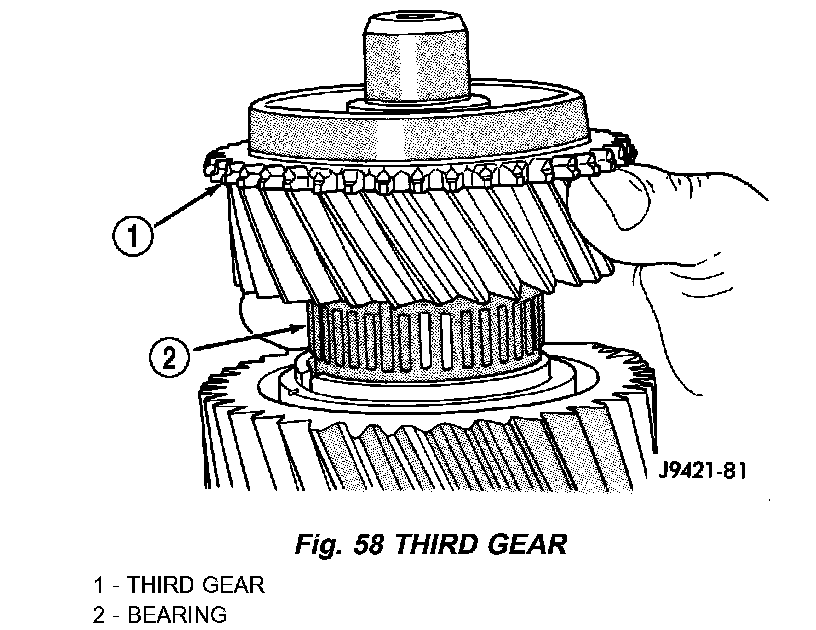 1

2

J9421-81

Fig. 58 THIRD GEAR

1 - THIRD GEAR
2 - BEARING