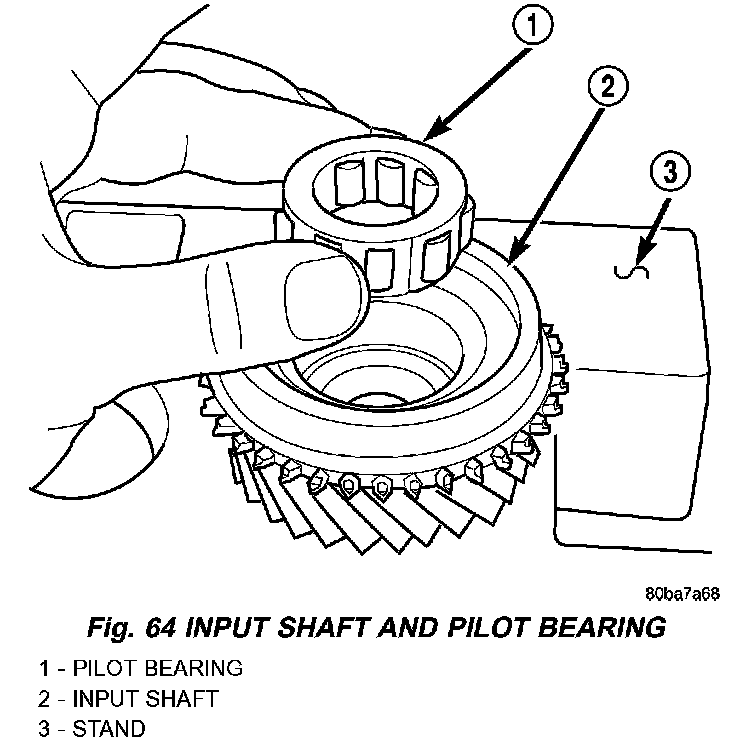 1

2

3

80ba7a68

Fig. 64 INPUT SHAFT AND PILOT BEARING

1 - PILOT BEARING
2 - INPUT SHAFT
3 - STAND