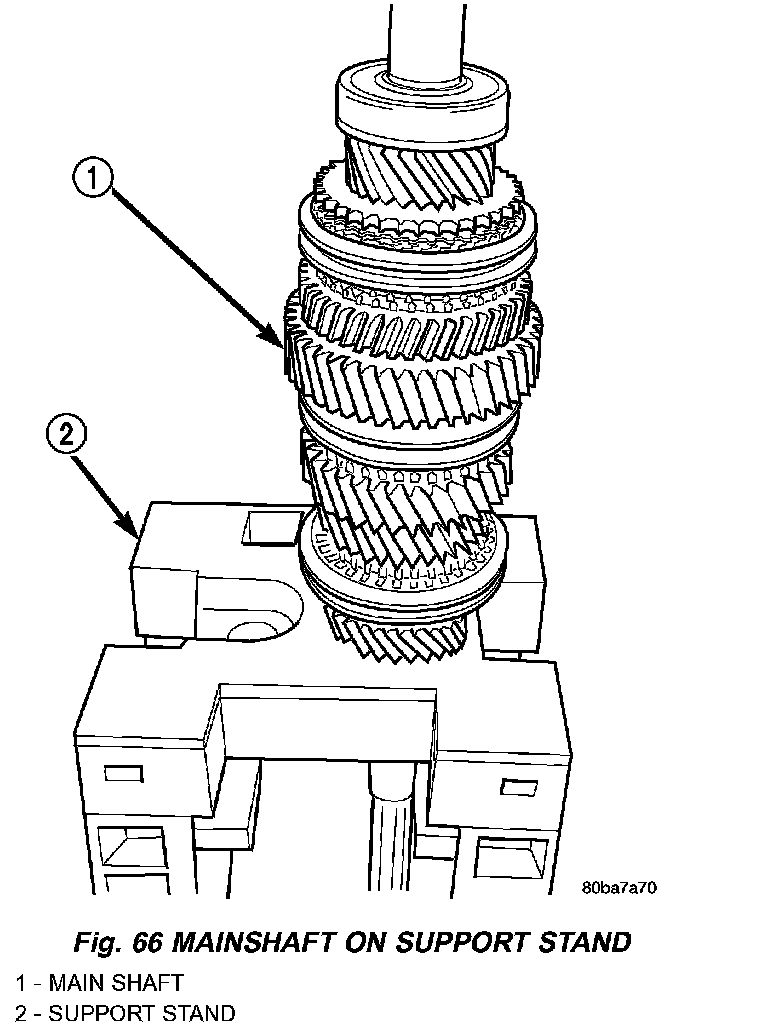 1

2

80ba7a70

Fig. 66 MAINSHAFT ON SUPPORT STAND

1 - MAIN SHAFT
2 - SUPPORT STAND