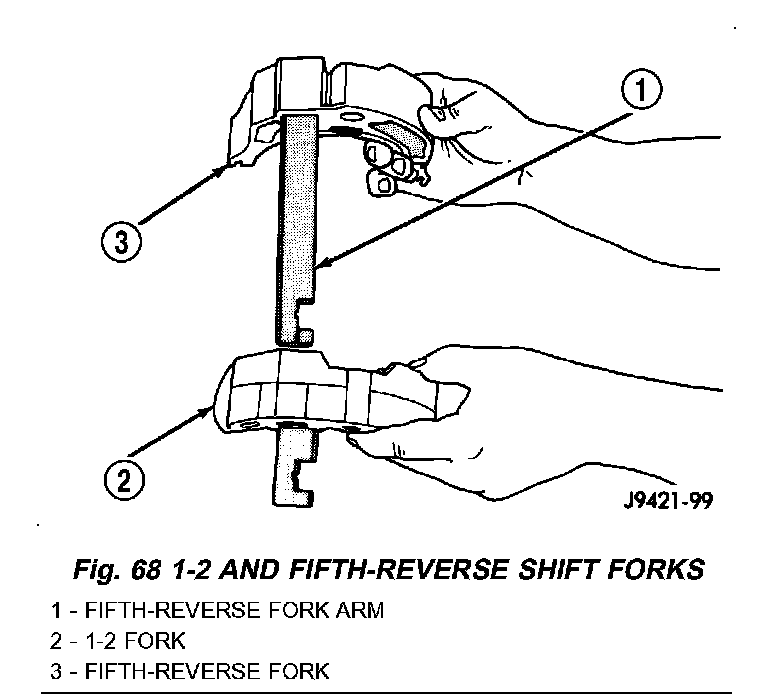 1

3

2

J9421-99

Fig. 68 1-2 AND FIFTH-REVERSE SHIFT FORKS

1 - FIFTH-REVERSE FORK ARM
2 - 1-2 FORK
3 - FIFTH-REVERSE FORK