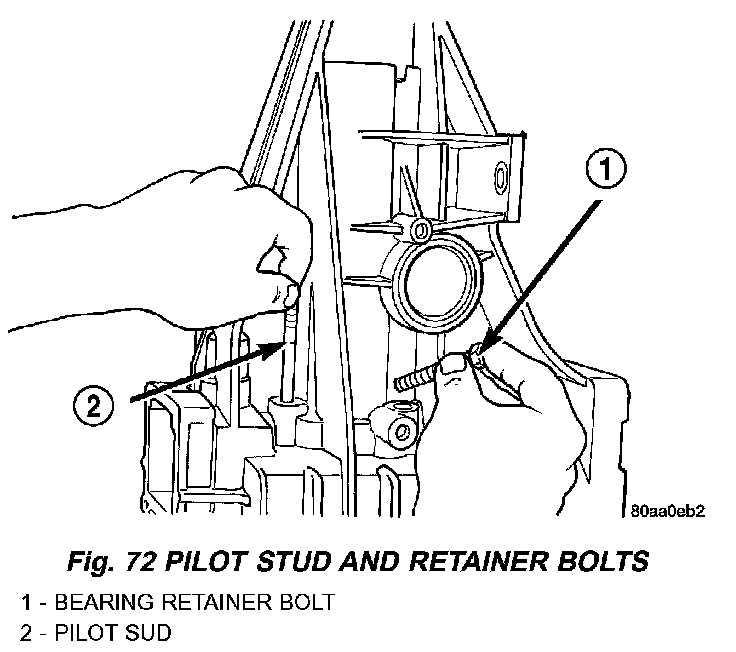 1

2

80aa0eb2

Fig. 72 PILOT STUD AND RETAINER BOLTS

1 - BEARING RETAINER BOLT
2 - PILOT SUD