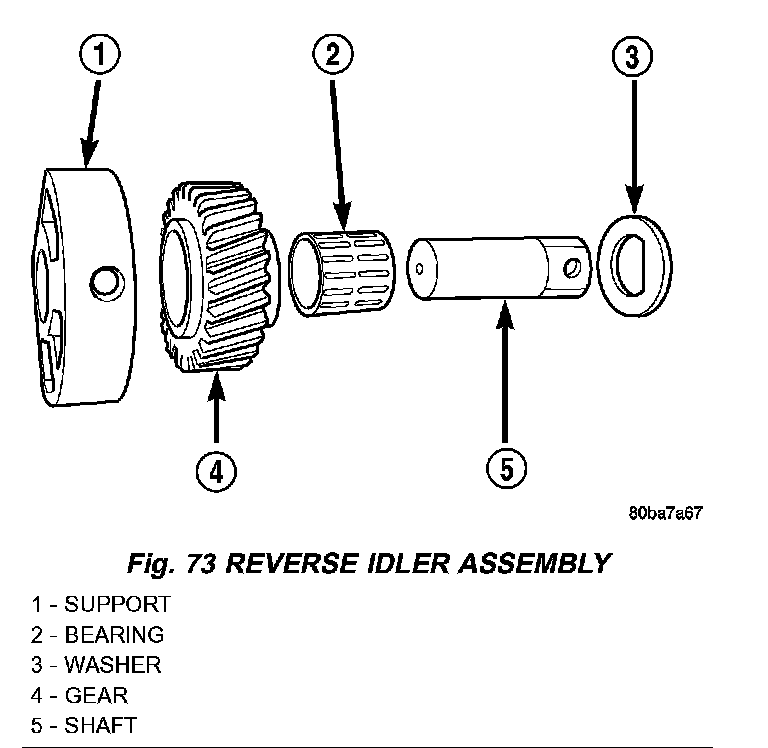 1
2
3
4
5
80ba7a67

Fig. 73 REVERSE IDLER ASSEMBLY

1 - SUPPORT
2 - BEARING
3 - WASHER
4 - GEAR
5 - SHAFT