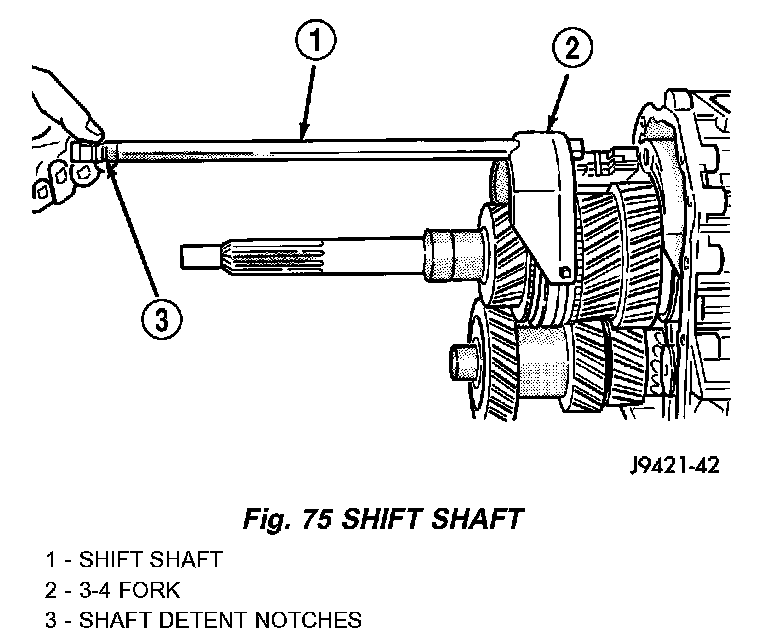 1

2

3

J9421-42

Fig. 75 SHIFT SHAFT

1 - SHIFT SHAFT
2 - 3-4 FORK
3 - SHAFT DETENT NOTCHES