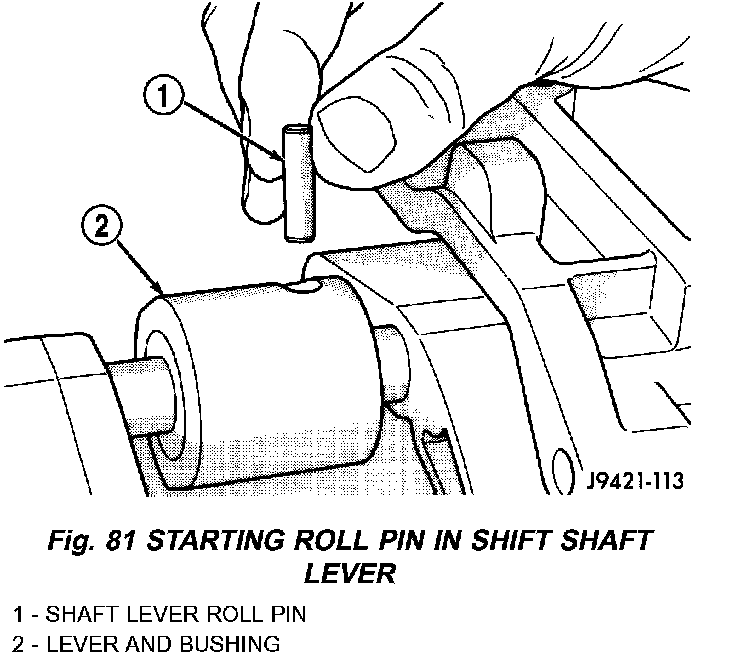 1

2

J9421-113

Fig. 81 STARTING ROLL PIN IN SHIFT SHAFT LEVER

1 - SHAFT LEVER ROLL PIN
2 - LEVER AND BUSHING