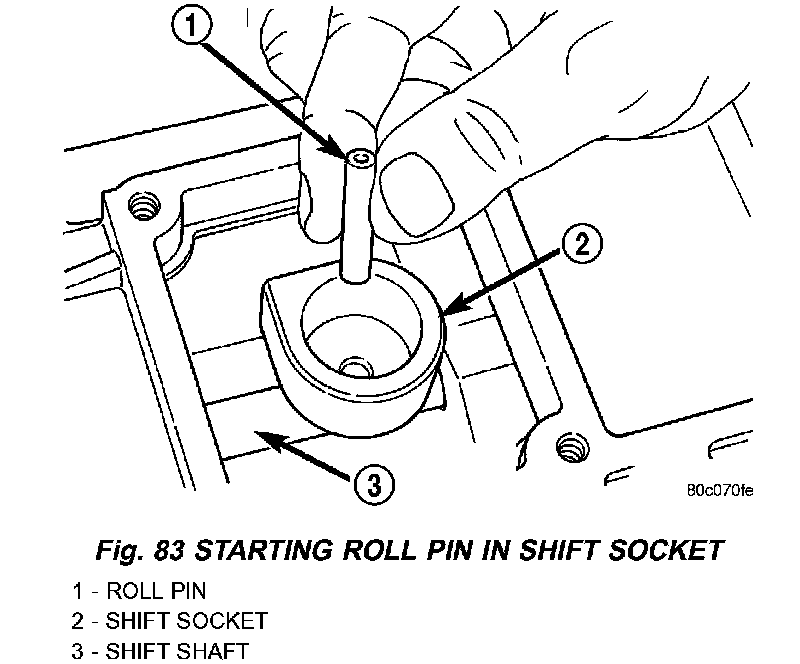 1

2

3

80c070fe

Fig. 83 STARTING ROLL PIN IN SHIFT SOCKET

1 - ROLL PIN
2 - SHIFT SOCKET
3 - SHIFT SHAFT