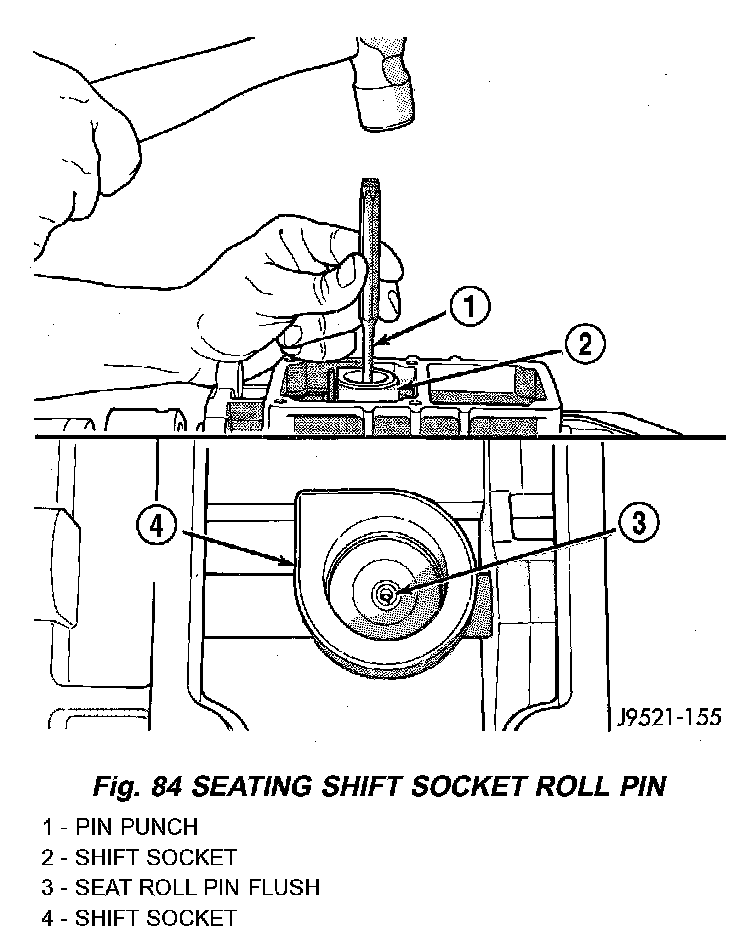 1

2

4

3

J9521-155

Fig. 84 SEATING SHIFT SOCKET ROLL PIN

1 - PIN PUNCH
2 - SHIFT SOCKET
3 - SEAT ROLL PIN FLUSH
4 - SHIFT SOCKET