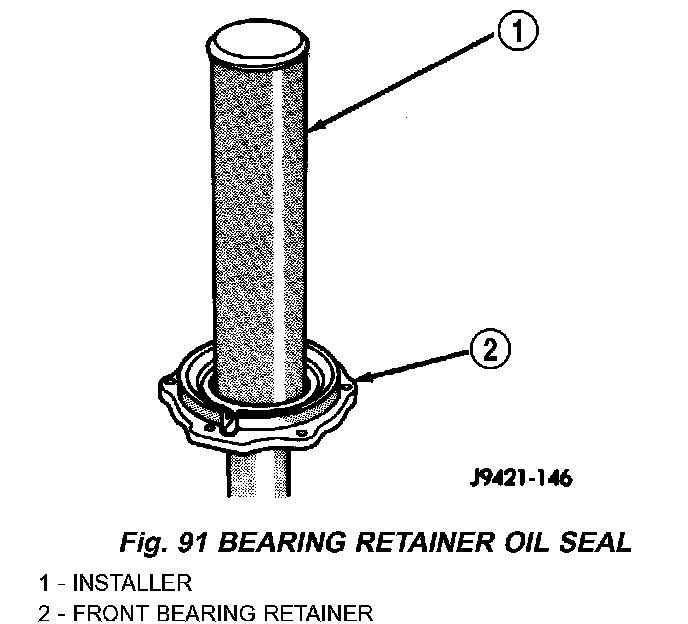 1

2

J9421-146

Fig. 91 BEARING RETAINER OIL SEAL

1 - INSTALLER
2 - FRONT BEARING RETAINER