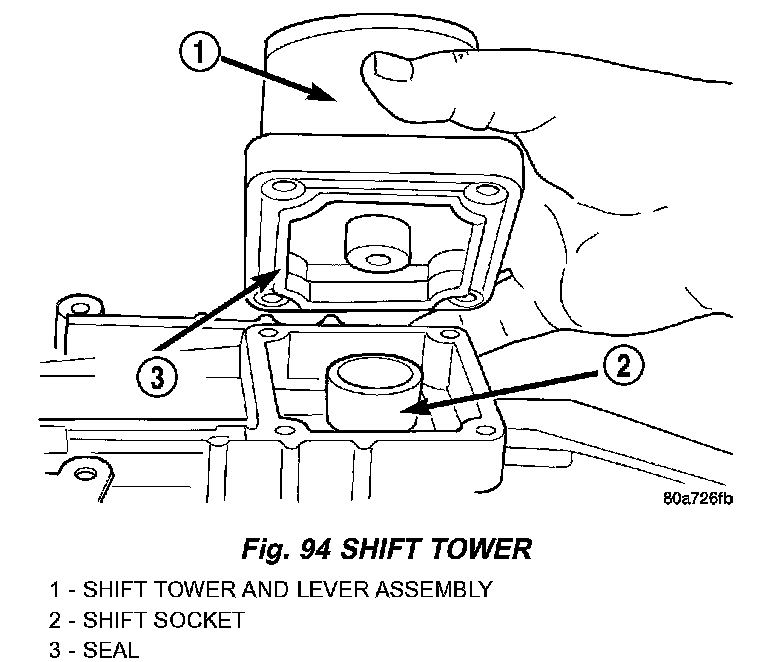 1

3

2

80a726fb

Fig. 94 SHIFT TOWER

1 - SHIFT TOWER AND LEVER ASSEMBLY
2 - SHIFT SOCKET
3 - SEAL