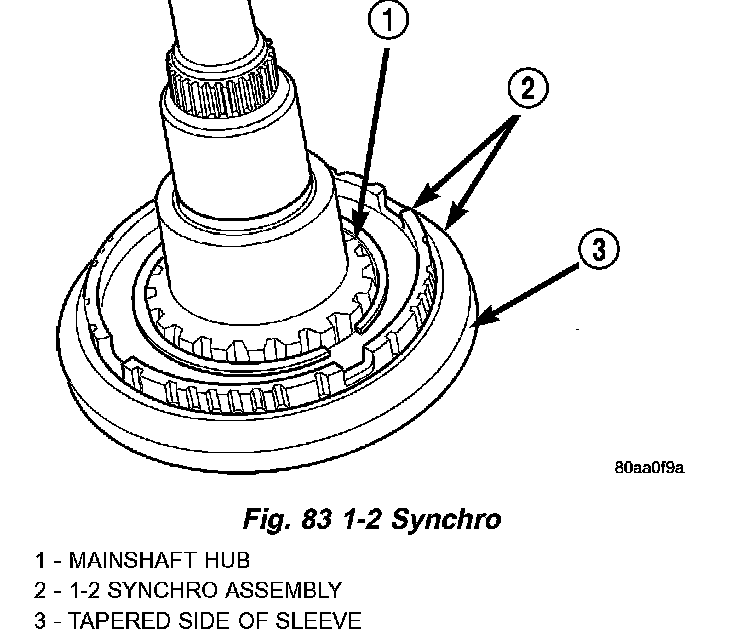 1

2

3

80aa0f9a

Fig. 83 1-2 Synchro

1 - MAINSHAFT HUB
2 - 1-2 SYNCHRO ASSEMBLY
3 - TAPERED SIDE OF SLEEVE