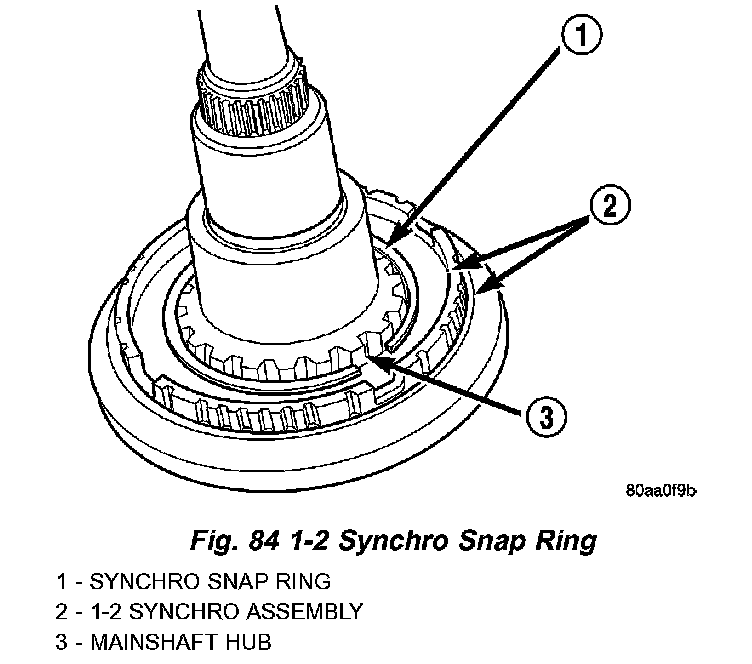 1

2

3

80aa0f9b

Fig. 84 1-2 Synchro Snap Ring

1 - SYNCHRO SNAP RING
2 - 1-2 SYNCHRO ASSEMBLY
3 - MAINSHAFT HUB