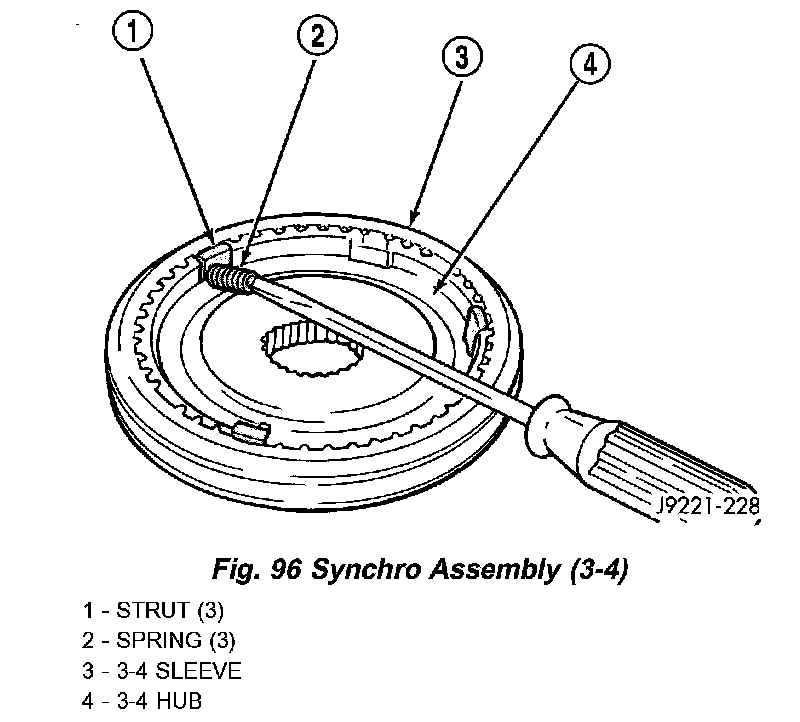 1
2
3
4

J9221-228

Fig. 96 Synchro Assembly (3-4)

1 - STRUT (3)
2 - SPRING (3)
3 - 3-4 SLEEVE
4 - 3-4 HUB