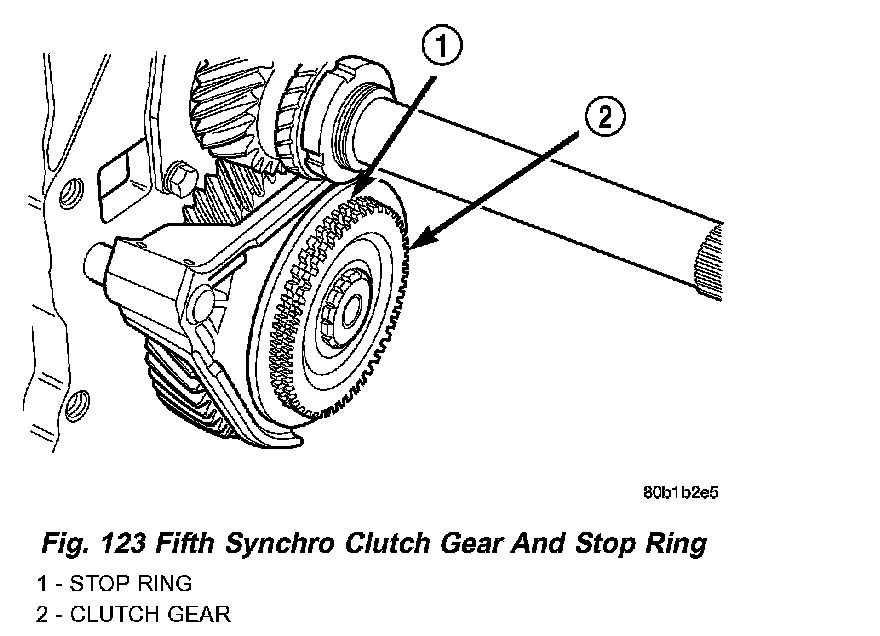 1

2

80b1b2e5

Fig. 123 Fifth Synchro Clutch Gear And Stop Ring

1 - STOP RING

2 - CLUTCH GEAR