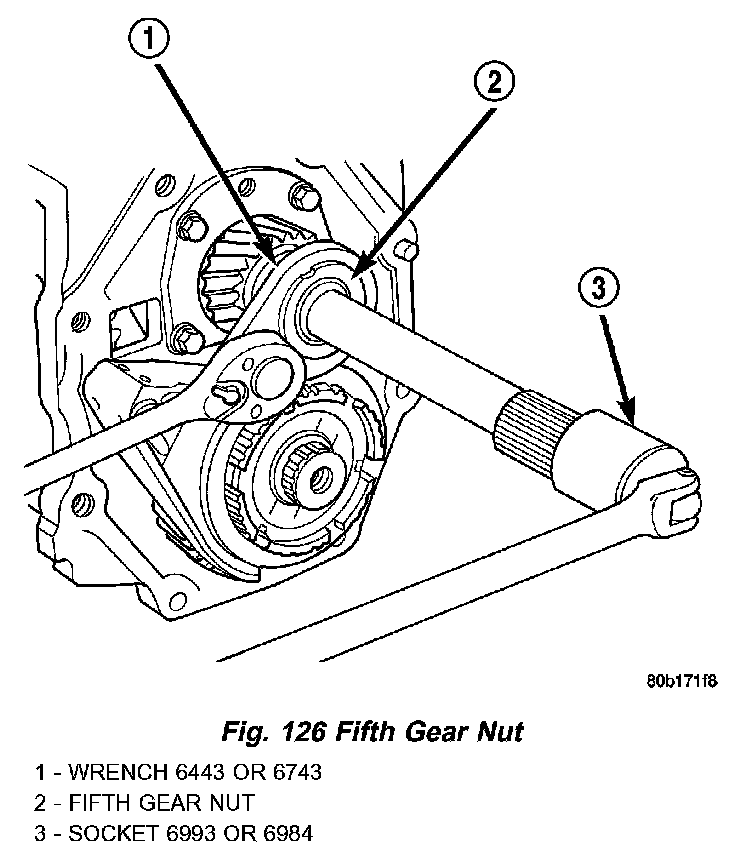 1

2

3

80b171f8

Fig. 126 Fifth Gear Nut

1 - WRENCH 6443 OR 6743
2 - FIFTH GEAR NUT
3 - SOCKET 6993 OR 6984