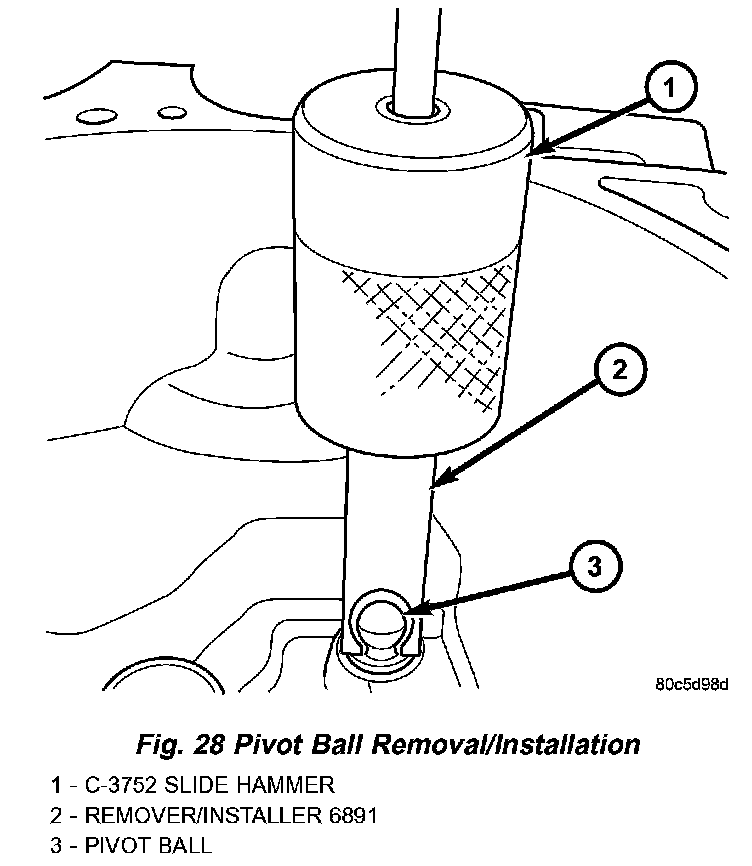 1

2

3

80c5d98d

Fig. 28 Pivot Ball Removal/Installation

1 - C-3752 SLIDE HAMMER
2 - REMOVER/INSTALLER 6891
3 - PIVOT BALL