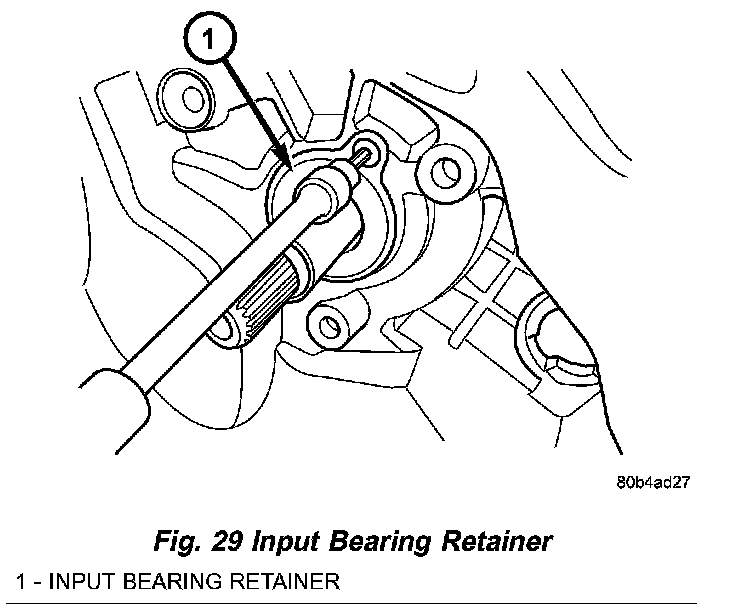 1

80b4ad27

Fig. 29 Input Bearing Retainer

1 - INPUT BEARING RETAINER