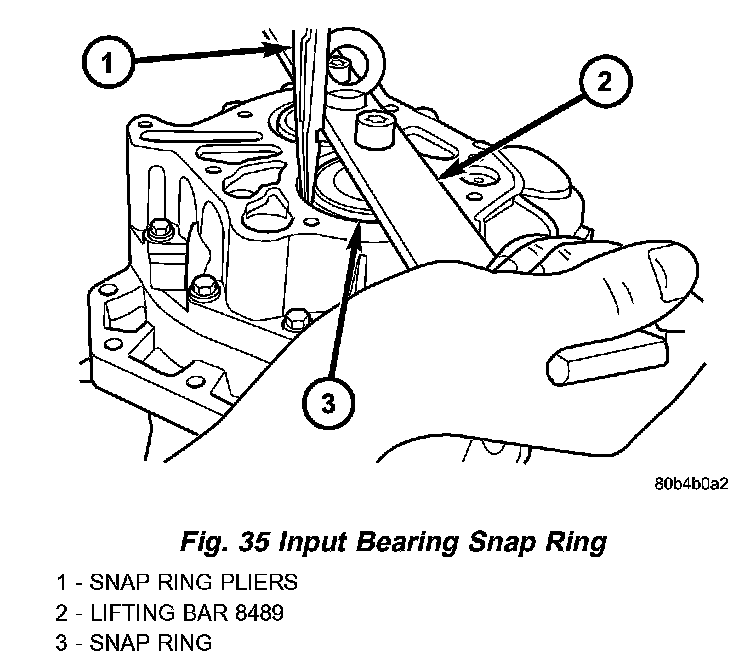 1

2

3

80b4b0a2

Fig. 35 Input Bearing Snap Ring

1 - SNAP RING PLIERS
2 - LIFTING BAR 8489
3 - SNAP RING