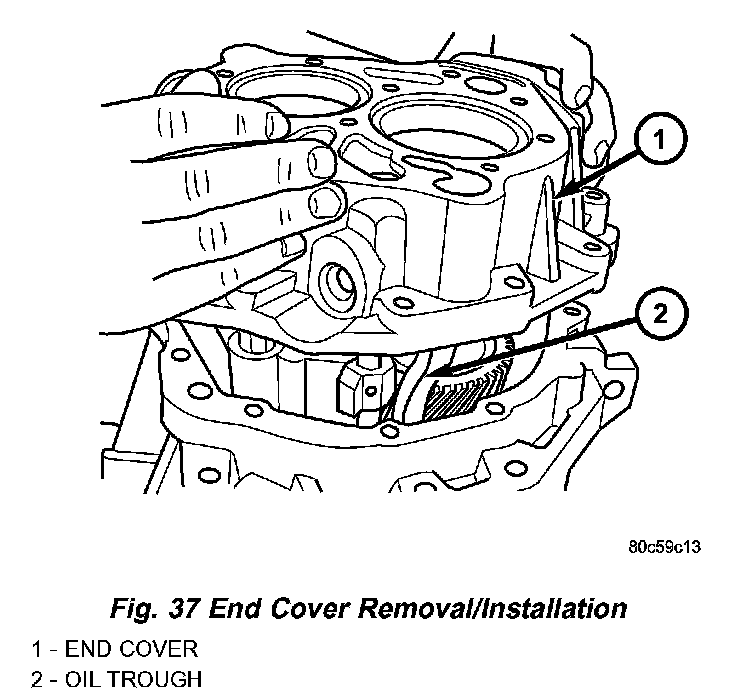 1

2

80c59c13

Fig. 37 End Cover Removal/Installation

1 - END COVER
2 - OIL TROUGH