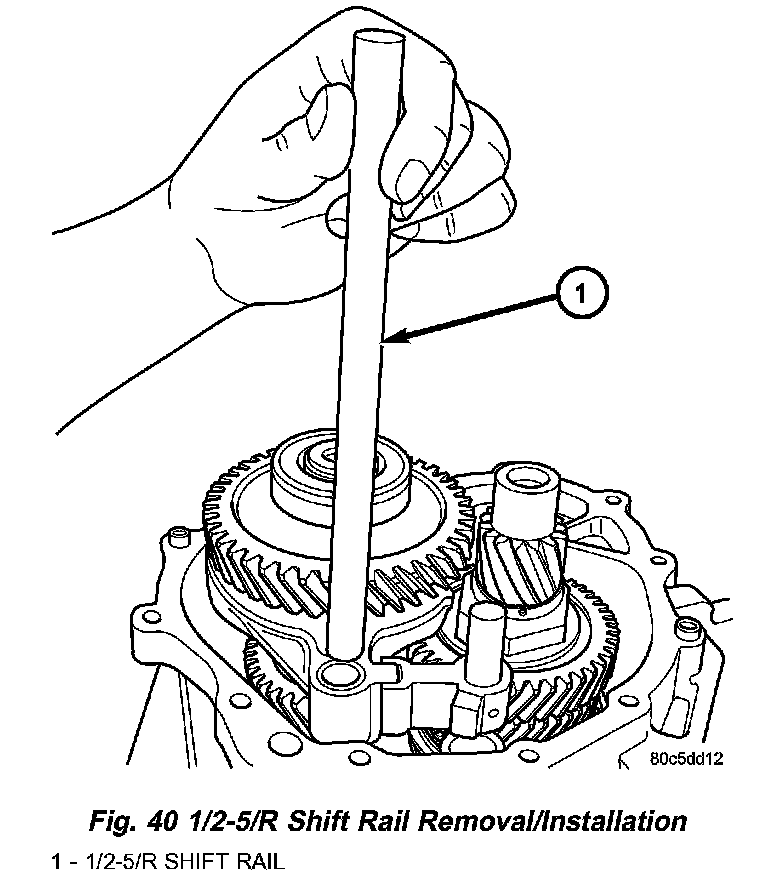 1

80c5dd12

Fig. 40 1/2-5/R Shift Rail Removal/Installation

1 - 1/2-5/R SHIFT RAIL