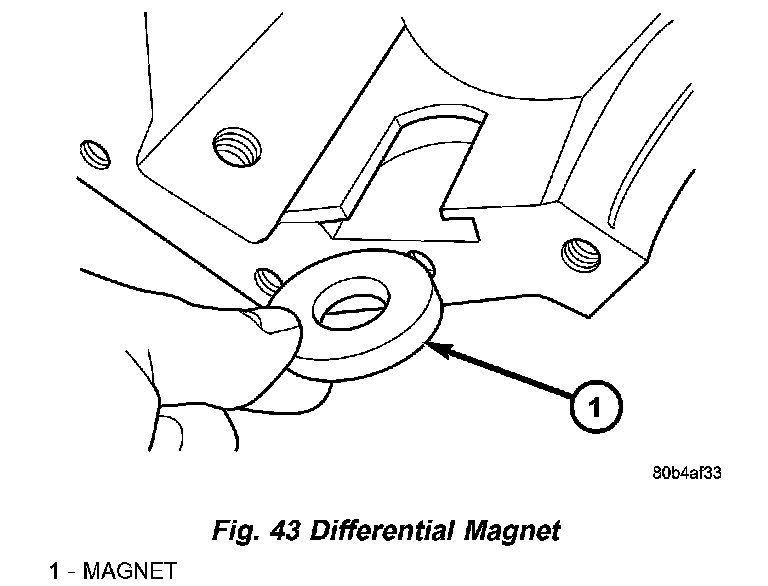 1

80b4af33

Fig. 43 Differential Magnet

1 - MAGNET