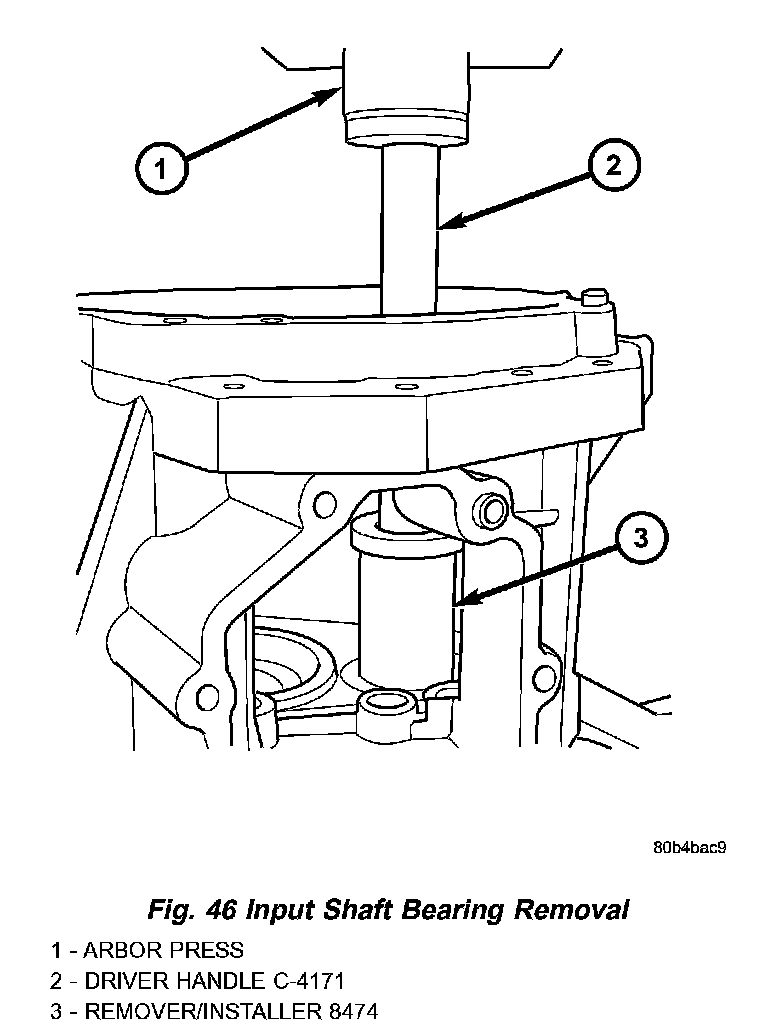 1

2

3

80b4bac9

Fig. 46 Input Shaft Bearing Removal

1 - ARBOR PRESS
2 - DRIVER HANDLE C-4171
3 - REMOVER/INSTALLER 8474