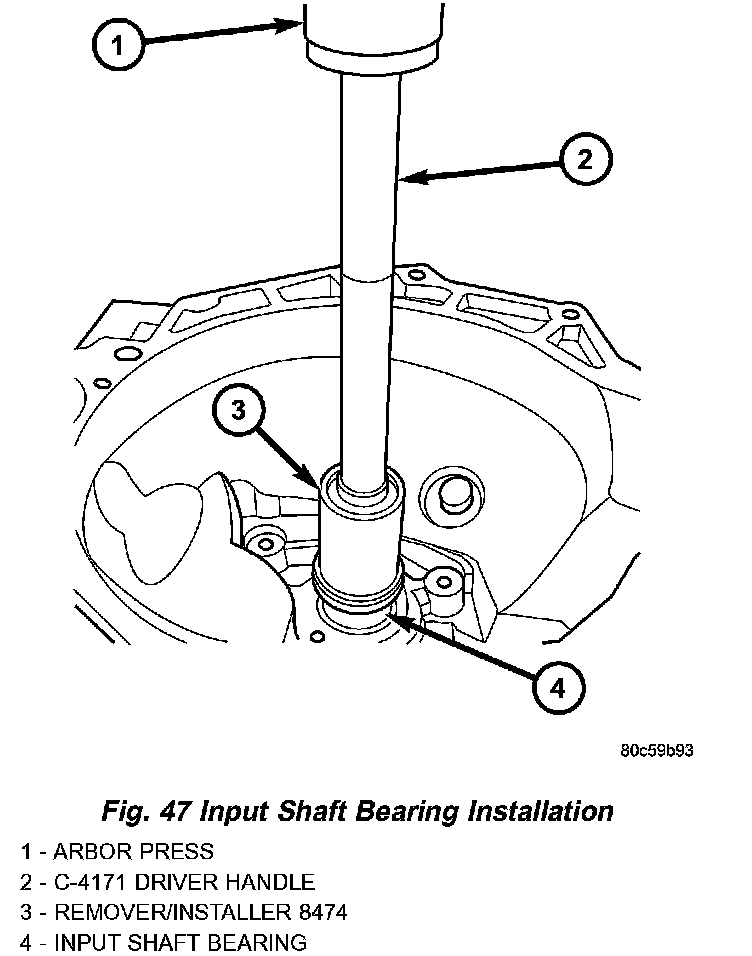 1

2

3

4

80c59b93

Fig. 47 Input Shaft Bearing Installation

1 - ARBOR PRESS
2 - C-4171 DRIVER HANDLE
3 - REMOVER/INSTALLER 8474
4 - INPUT SHAFT BEARING