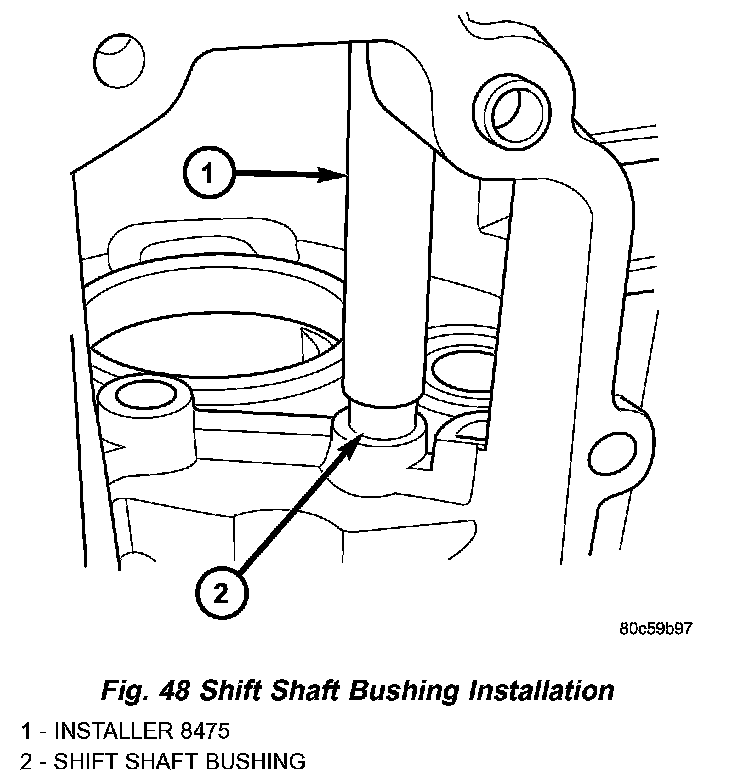 1

2

80c59b97

Fig. 48 Shift Shaft Bushing Installation

1 - INSTALLER 8475
2 - SHIFT SHAFT BUSHING